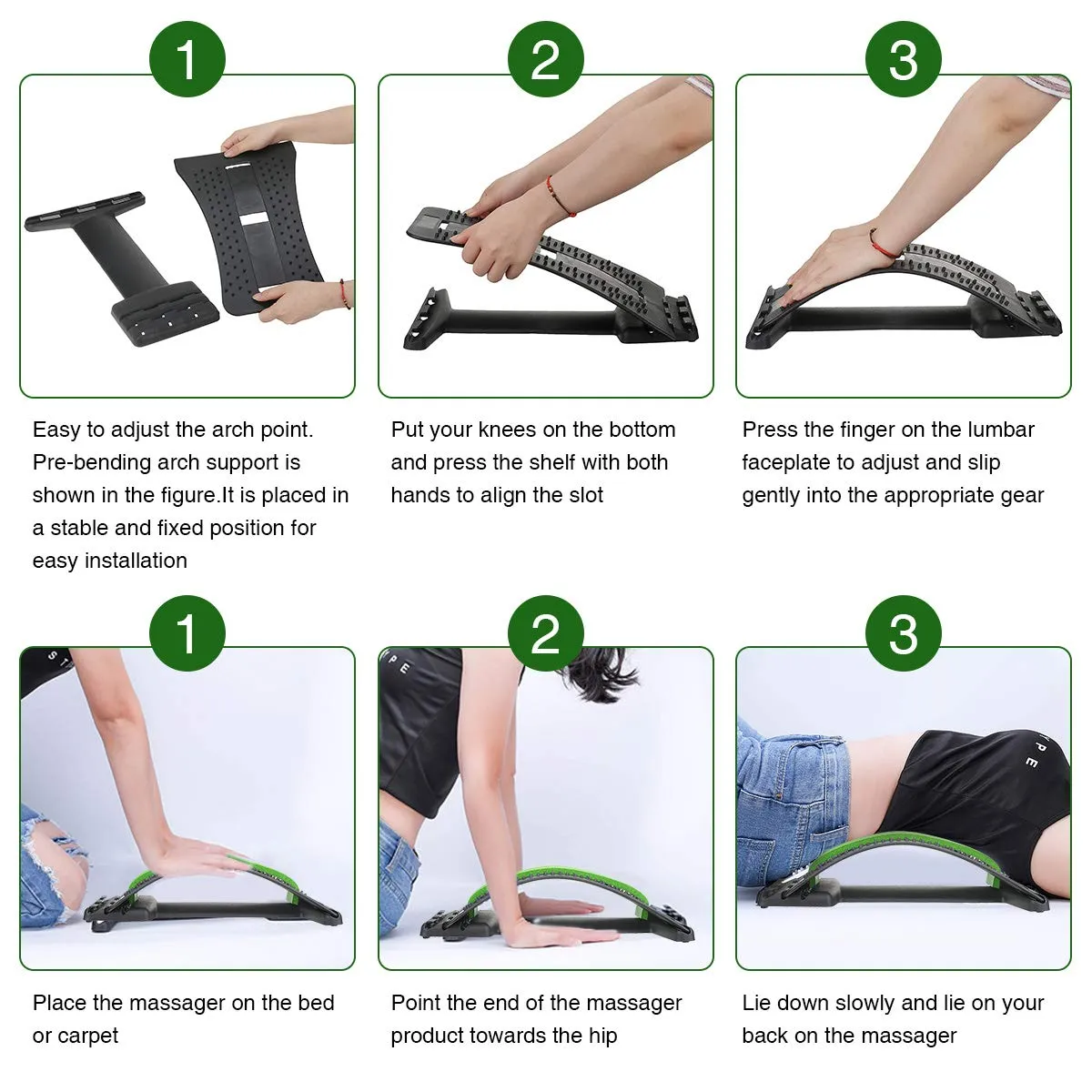 1

Easy to adjust the arch point. Pre-bending arch support is shown in the figure.It is placed in a stable and fixed position for easy installation

2

Put your knees on the bottom and press the shelf with both hands to align the slot

3

Press the finger on the lumbar faceplate to adjust and slip gently into the appropriate gear

1

Place the massager on the bed or carpet

2

Point the end of the massager product towards the hip

3

Lie down slowly and lie on your back on the massager